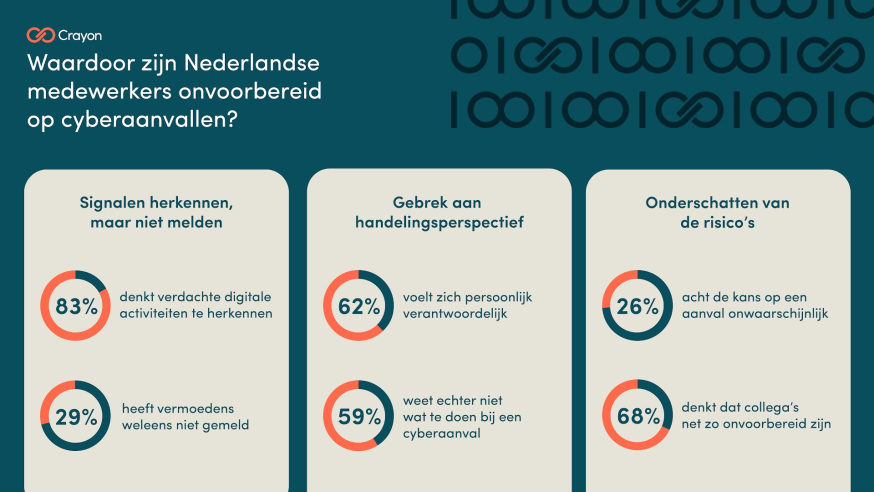 Crayon

Waardoor zijn Nederlandse medewerkers onvoorbereid op cyberaanvallen?

Signalen herkennen, maar niet melden

83% denkt verdachte digitale activiteiten te herkennen

29% heeft vermoedens weleens niet gemeld

Gebrek aan handelingsperspectief

62% voelt zich persoonlijk verantwoordelijk

59% weet echter niet wat te doen bij een cyberaanval

Onderschatten van de risico's

26% acht de kans op een aanval onwaarschijnlijk

68% denkt dat collega's net zo onvoorbereid zijn